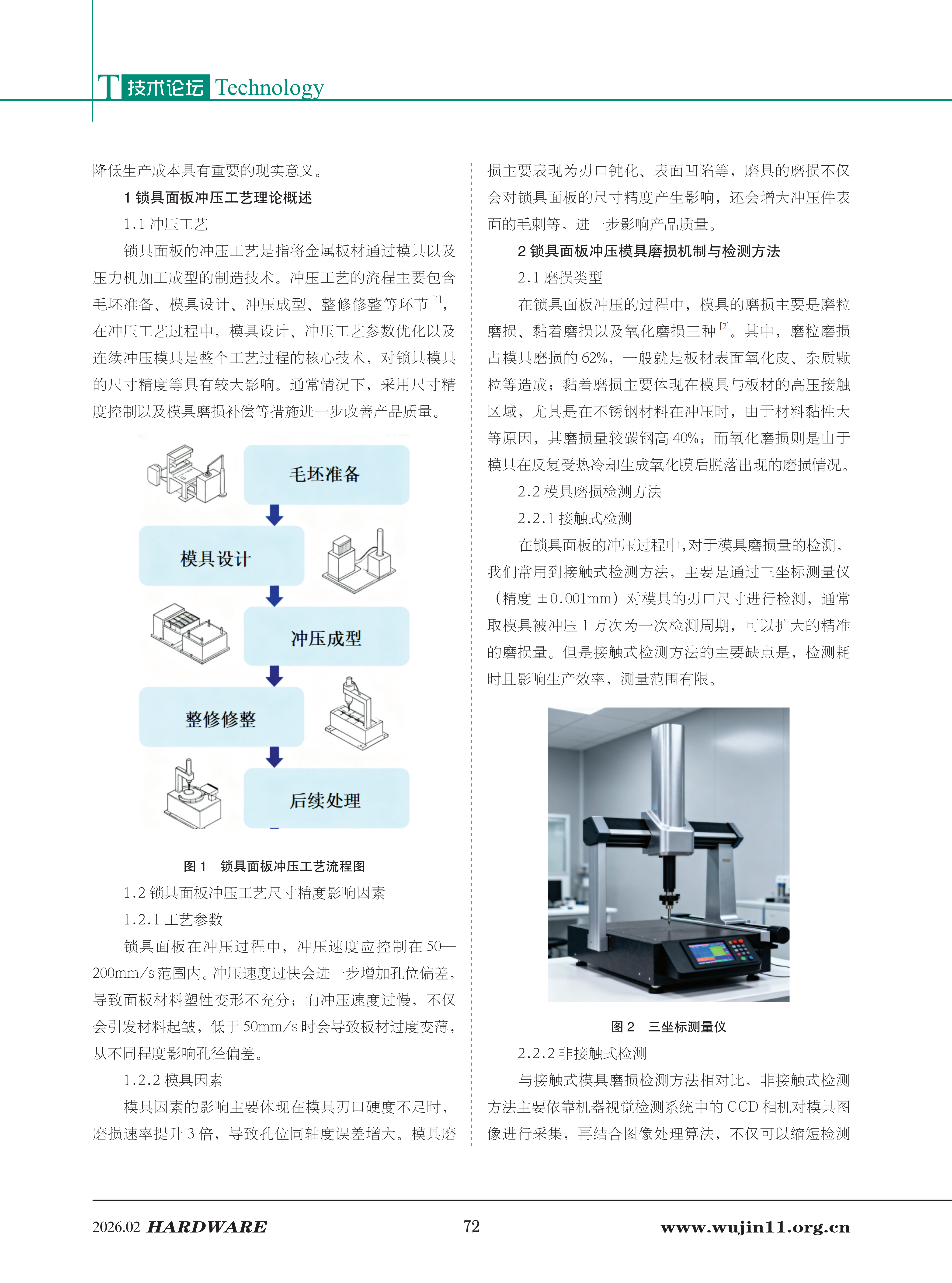 T 技术论坛 Technology

降低生产成本具有重要的现实意义。

1 锁具面板冲压工艺理论概述

1.1 冲压工艺

锁具面板的冲压工艺是指将金属板材通过模具以及压力机加工成型的制造技术。冲压工艺的流程主要包含毛坯准备、模具设计、冲压成型、整修修整等环节 [1]，在冲压工艺过程中，模具设计、冲压工艺参数优化以及连续冲压模具是整个工艺过程的核心技术，对锁具模具的尺寸精度等具有较大影响。通常情况下，采用尺寸精度控制以及模具磨损补偿等措施进一步改善产品质量。

毛坯准备

模具设计

冲压成型

整修修整

后续处理

图 1　锁具面板冲压工艺流程图

1.2 锁具面板冲压工艺尺寸精度影响因素

1.2.1 工艺参数

锁具面板在冲压过程中，冲压速度应控制在 50—200mm/s 范围内。冲压速度过快会进一步增加孔位偏差，导致面板材料塑性变形不充分；而冲压速度过慢，不仅会引发材料起皱，低于 50mm/s 时会导致板材过度变薄，从不同程度影响孔径偏差。

1.2.2 模具因素

模具因素的影响主要体现在模具刃口硬度不足时，磨损速率提升 3 倍，导致孔位同轴度误差增大。模具磨损主要表现为刃口钝化、表面凹陷等，磨具的磨损不仅会对锁具面板的尺寸精度产生影响，还会增大冲压件表面的毛刺等，进一步影响产品质量。

2 锁具面板冲压模具磨损机制与检测方法

2.1 磨损类型

在锁具面板冲压的过程中，模具的磨损主要是磨粒磨损、黏着磨损以及氧化磨损三种 [2]。其中，磨粒磨损占模具磨损的 62%，一般就是板材表面氧化皮、杂质颗粒等造成；黏着磨损主要体现在模具与板材的高压接触区域，尤其是在不锈钢材料在冲压时，由于材料黏性大等原因，其磨损量较碳钢高 40%；而氧化磨损则是由于模具在反复受热冷却生成氧化膜后脱落出现的磨损情况。

2.2 模具磨损检测方法

2.2.1 接触式检测

在锁具面板的冲压过程中，对于模具磨损量的检测，我们常用到接触式检测方法，主要是通过三坐标测量仪（精度 ±0.001mm）对模具的刃口尺寸进行检测，通常取模具被冲压 1 万次为一次检测周期，可以扩大的精准的磨损量。但是接触式检测方法的主要缺点是，检测耗时且影响生产效率，测量范围有限。

图 2　三坐标测量仪

2.2.2 非接触式检测

与接触式模具磨损检测方法相对比，非接触式检测方法主要依靠机器视觉检测系统中的 CCD 相机对模具图像进行采集，再结合图像处理算法，不仅可以缩短检测

2026.02 HARDWARE　72　www.wujin11.org.cn